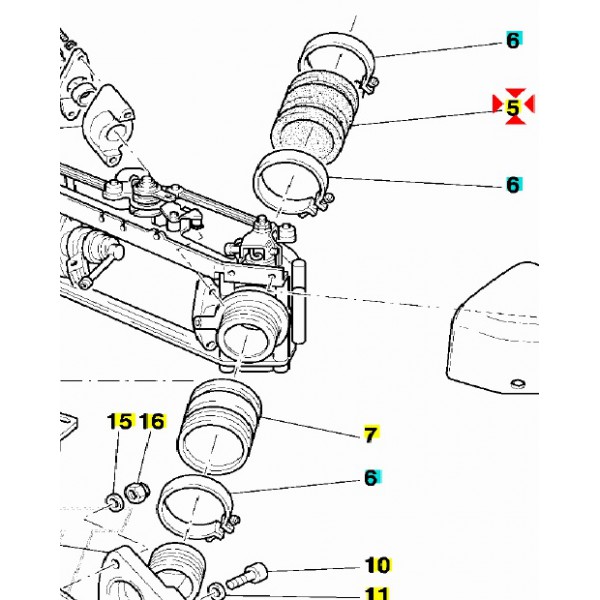 6
5
6
15 16
7
6
10
11