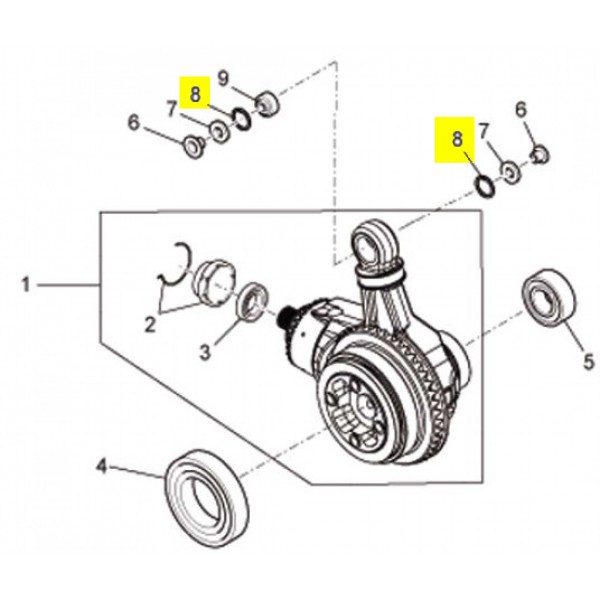 9
8
7
6
6
8
7
1
2
3
5
4